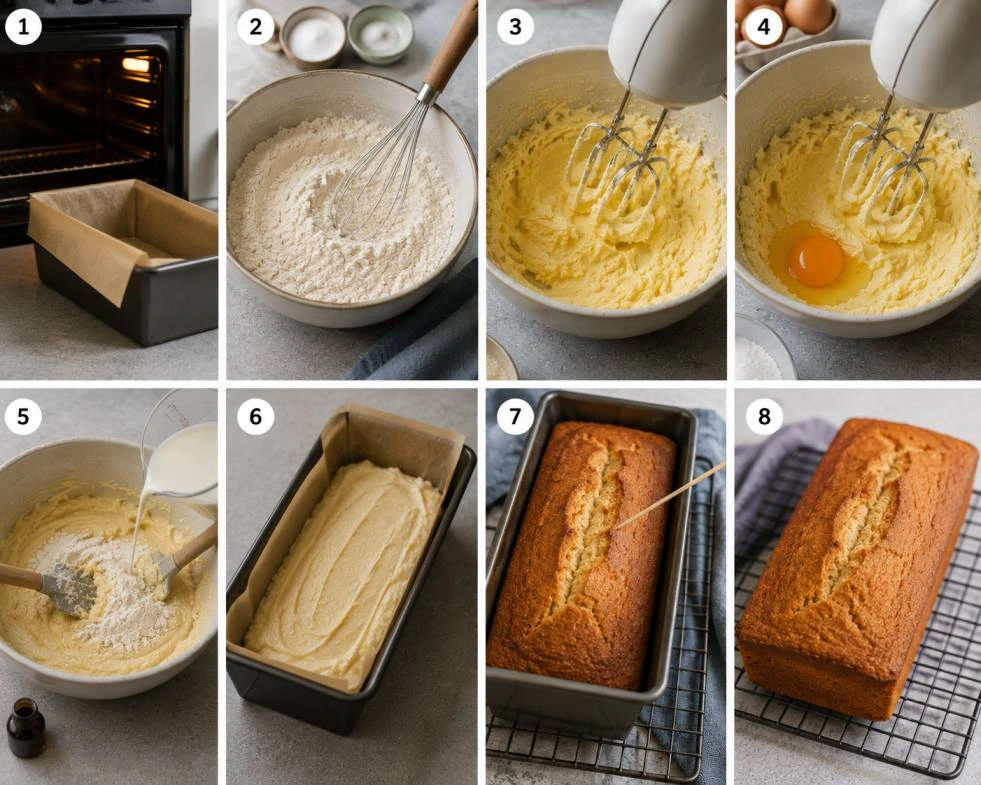 1
2
3
4
5
6
7
8