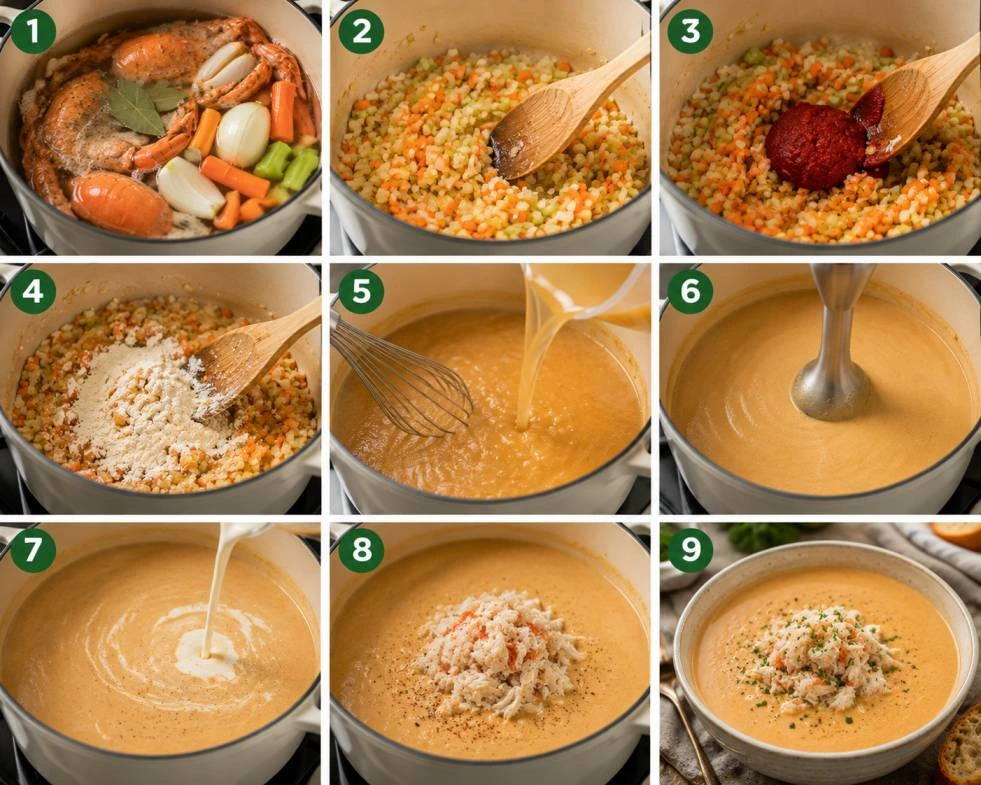 1
2
3
4
5
6
7
8
9