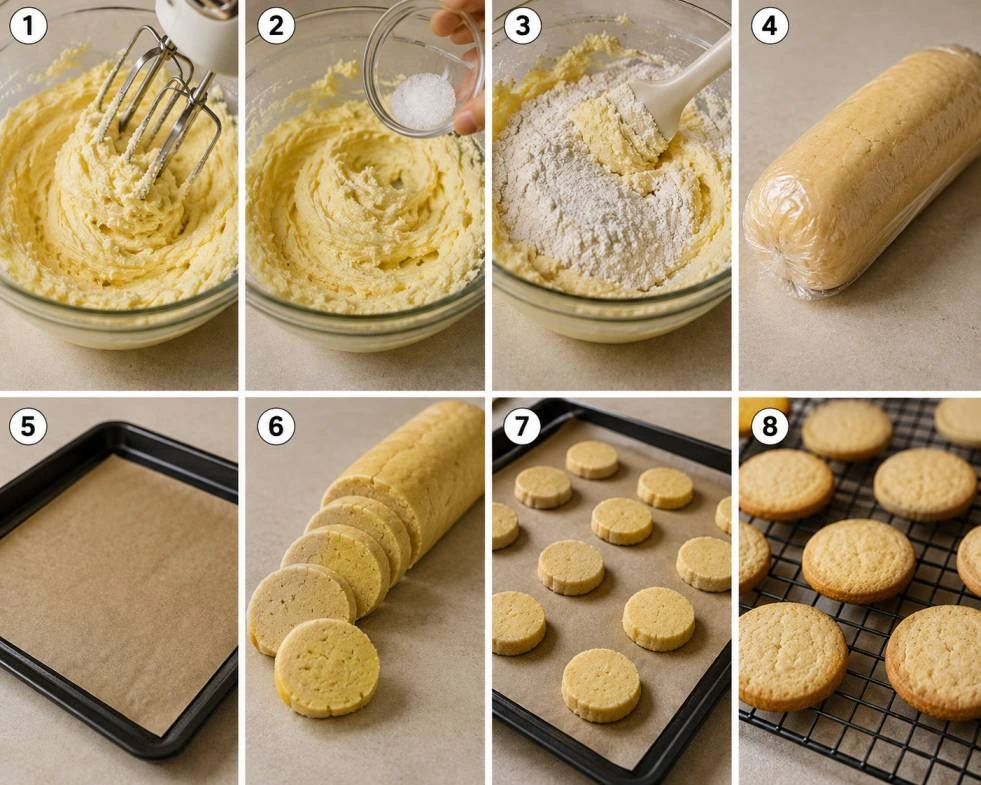 1
2
3
4
5
6
7
8