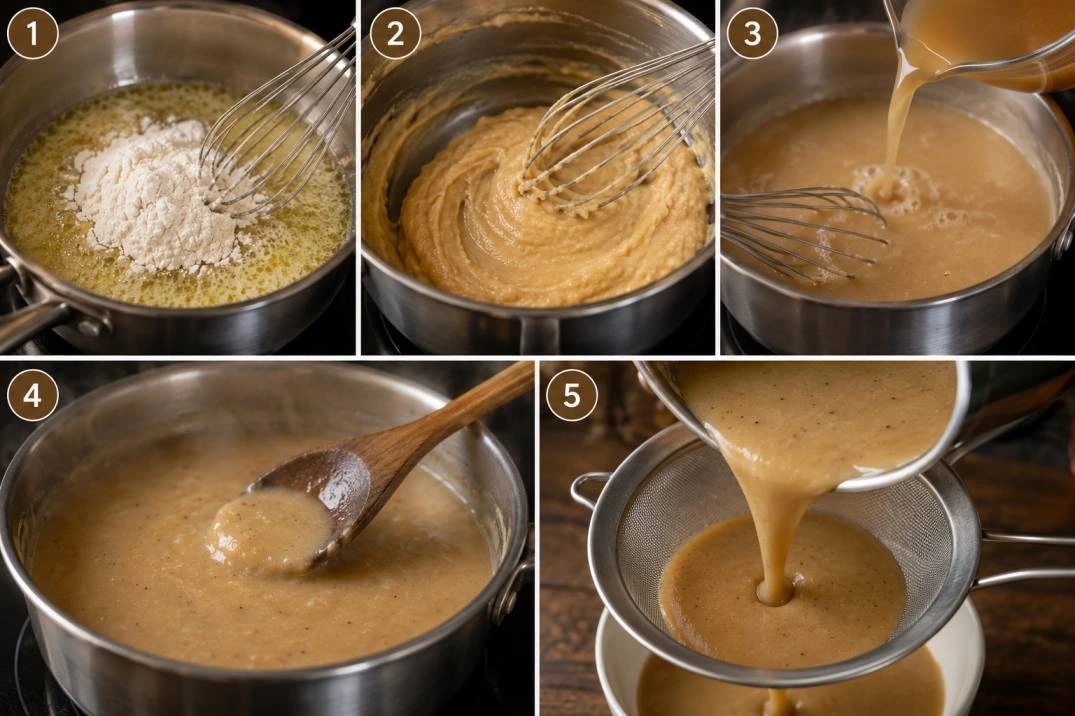 1
2
3
4
5