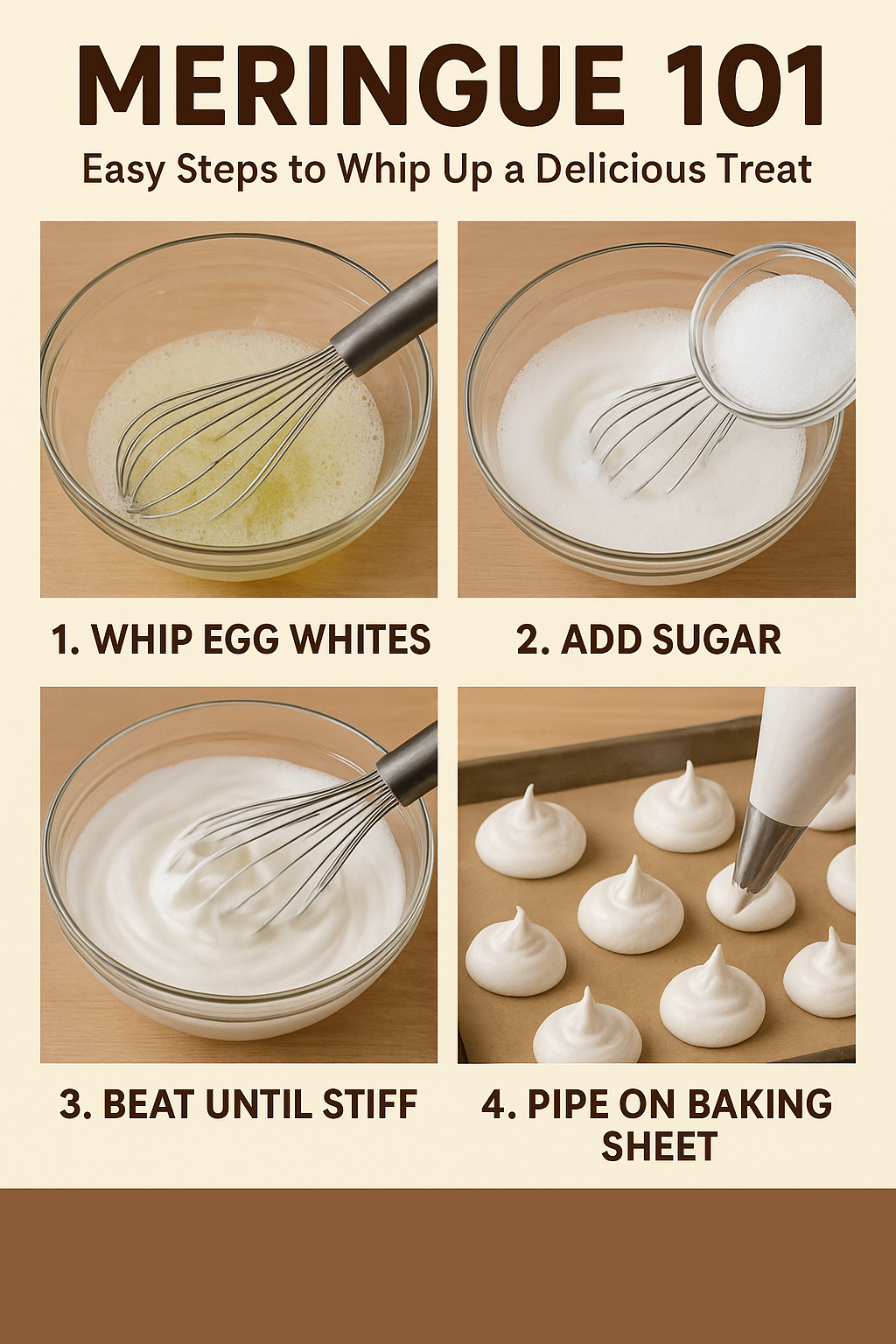 MERINGUE 101

Easy Steps to Whip Up a Delicious Treat

1. WHIP EGG WHITES

2. ADD SUGAR

3. BEAT UNTIL STIFF

4. PIPE ON BAKING SHEET